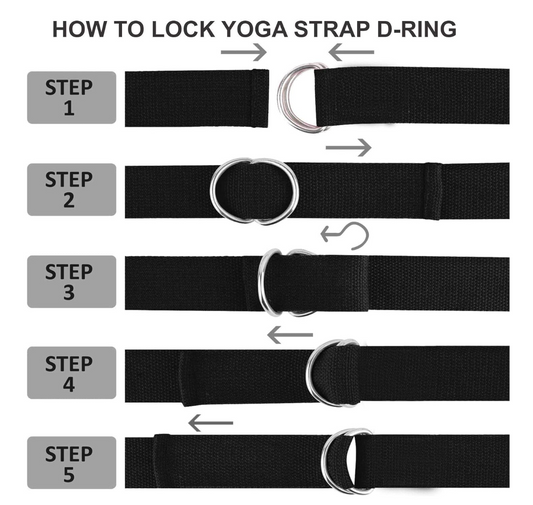 HOW TO LOCK YOGA STRAP D-RING

STEP 1

STEP 2

STEP 3

STEP 4

STEP 5